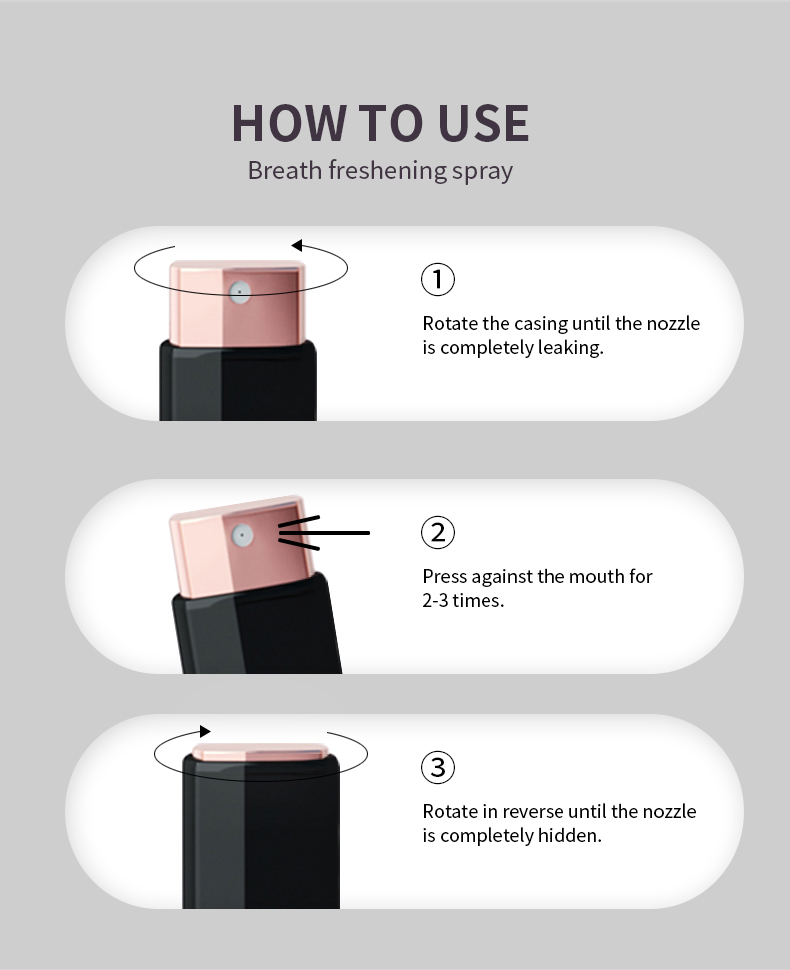 HOW TO USE
Breath freshening spray

①
Rotate the casing until the nozzle is completely leaking.

②
Press against the mouth for 2-3 times.

③
Rotate in reverse until the nozzle is completely hidden.