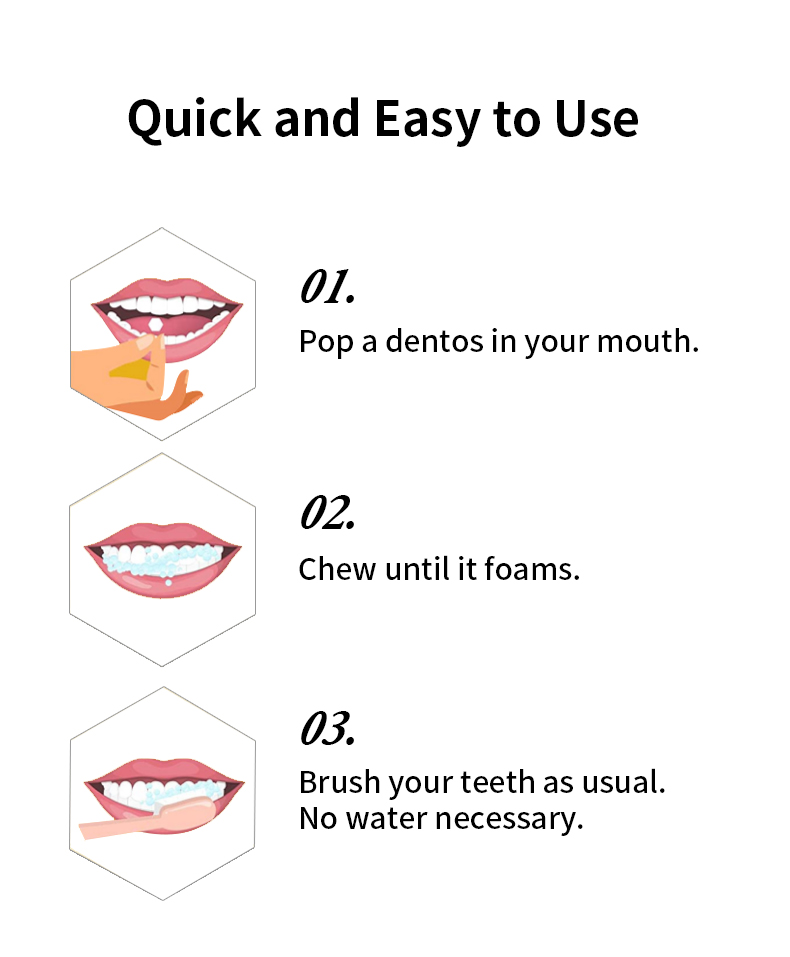 Quick and Easy to Use

01.
Pop a dentos in your mouth.

02.
Chew until it foams.

03.
Brush your teeth as usual.
No water necessary.