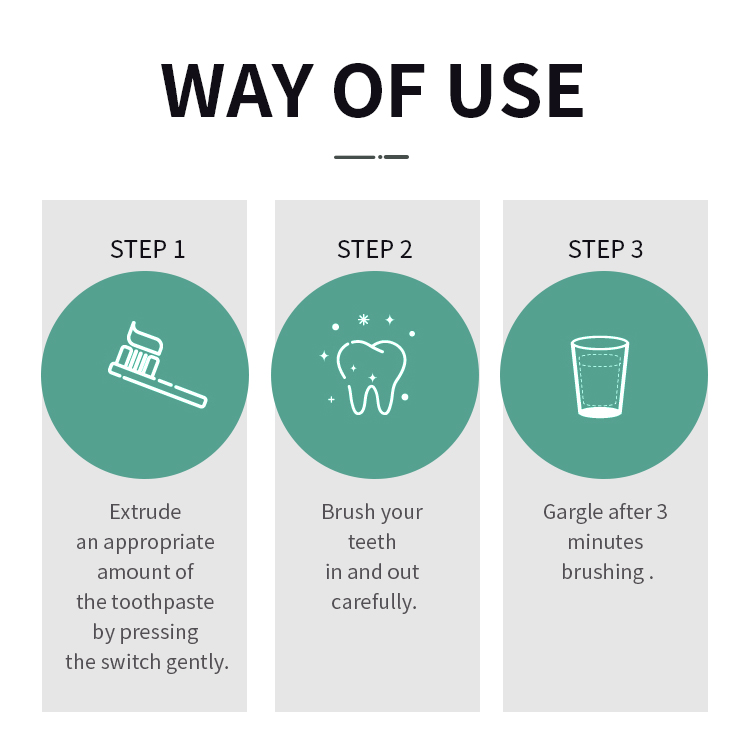 WAY OF USE

STEP 1

Extrude an appropriate amount of the toothpaste by pressing the switch gently.

STEP 2

Brush your teeth in and out carefully.

STEP 3

Gargle after 3 minutes brushing .